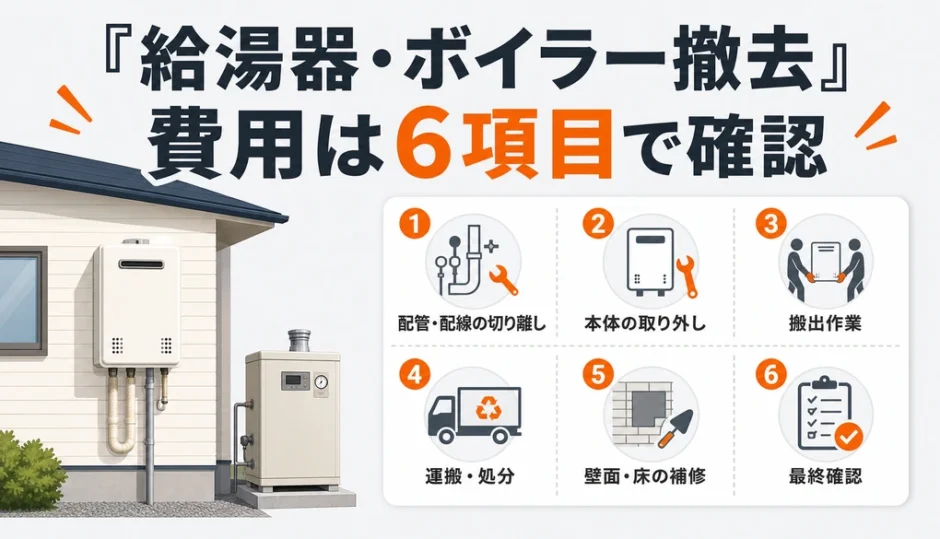 『給湯器・ボイラー撤去』
費用は6項目で確認

1
配管・配線の切り離し

2
本体の取り外し

3
搬出作業

4
運搬・処分

5
壁面・床の補修

6
最終確認